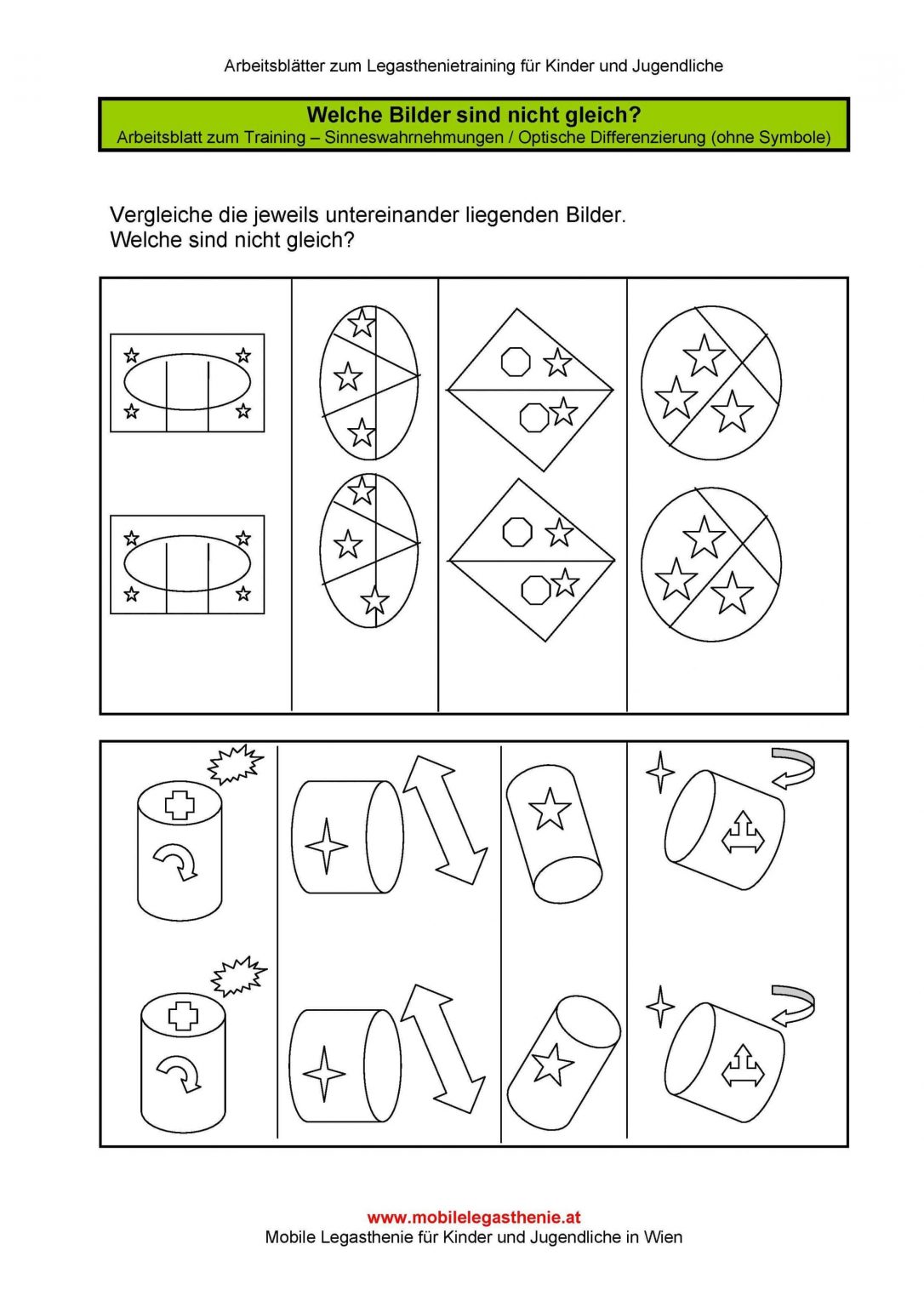 Arbeitsblätter zum Legasthenietraining für Kinder und Jugendliche

Welche Bilder sind nicht gleich?
Arbeitsblatt zum Training – Sinneswahrnehmungen / Optische Differenzierung (ohne Symbole)

Vergleiche die jeweils untereinander liegenden Bilder.
Welche sind nicht gleich?

www.mobilelegasthenie.at
Mobile Legasthenie für Kinder und Jugendliche in Wien